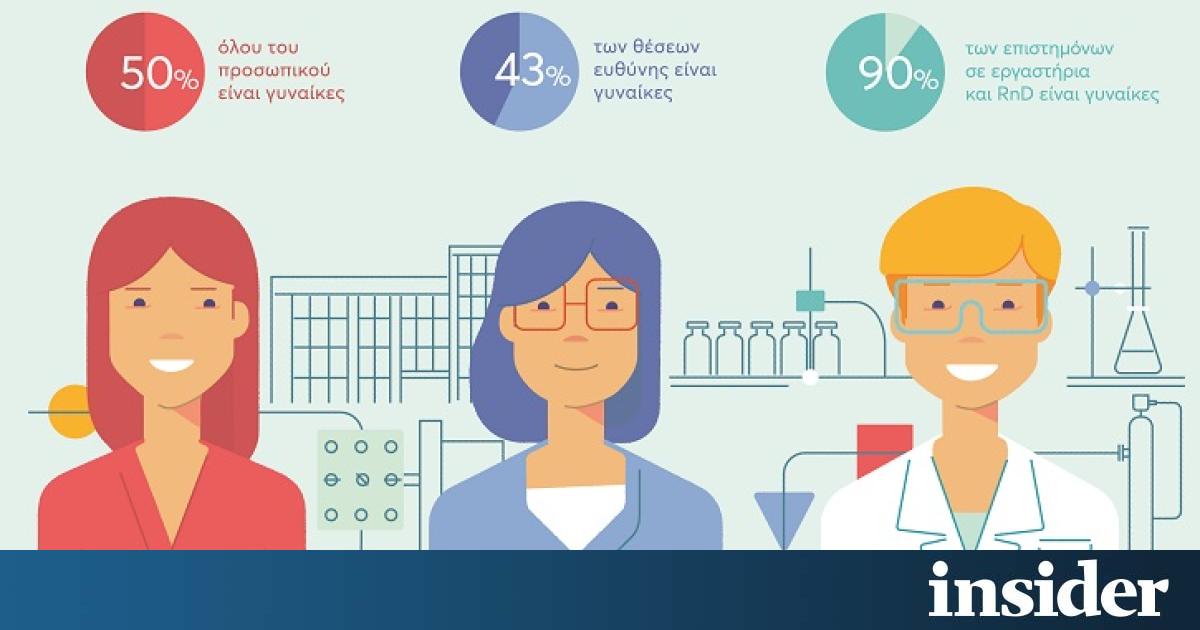 50% όλου του προσωπικού είναι γυναίκες

43% των θέσεων ευθύνης είναι γυναίκες

90% των επιστημόνων σε εργαστήρια και RnD είναι γυναίκες

insider