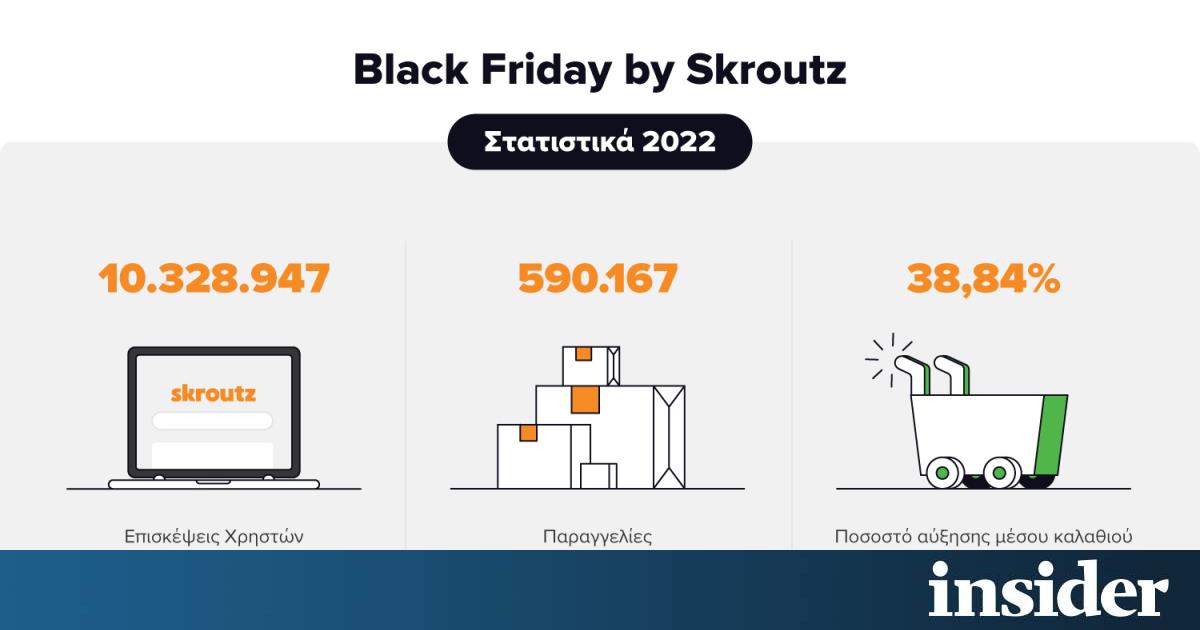 Black Friday by Skroutz

Στατιστικά 2022

10.328.947

skroutz

Επισκέψεις Χρηστών

590.167

Παραγγελίες

38,84%

Ποσοστό αύξησης μέσου καλαθιού

insider