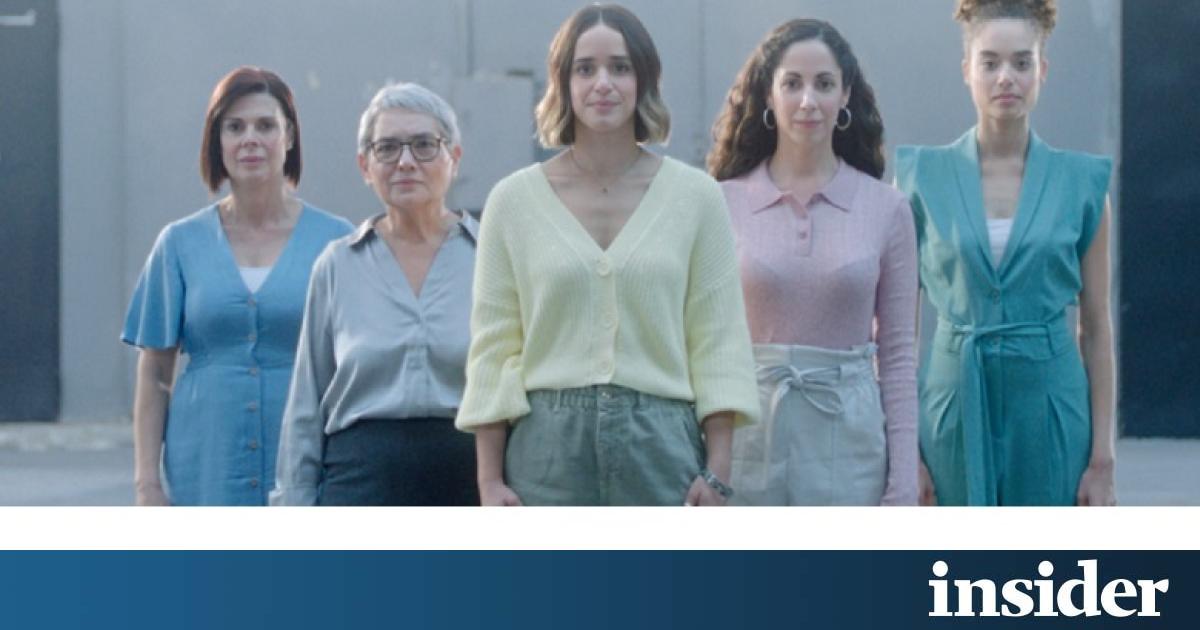 insider