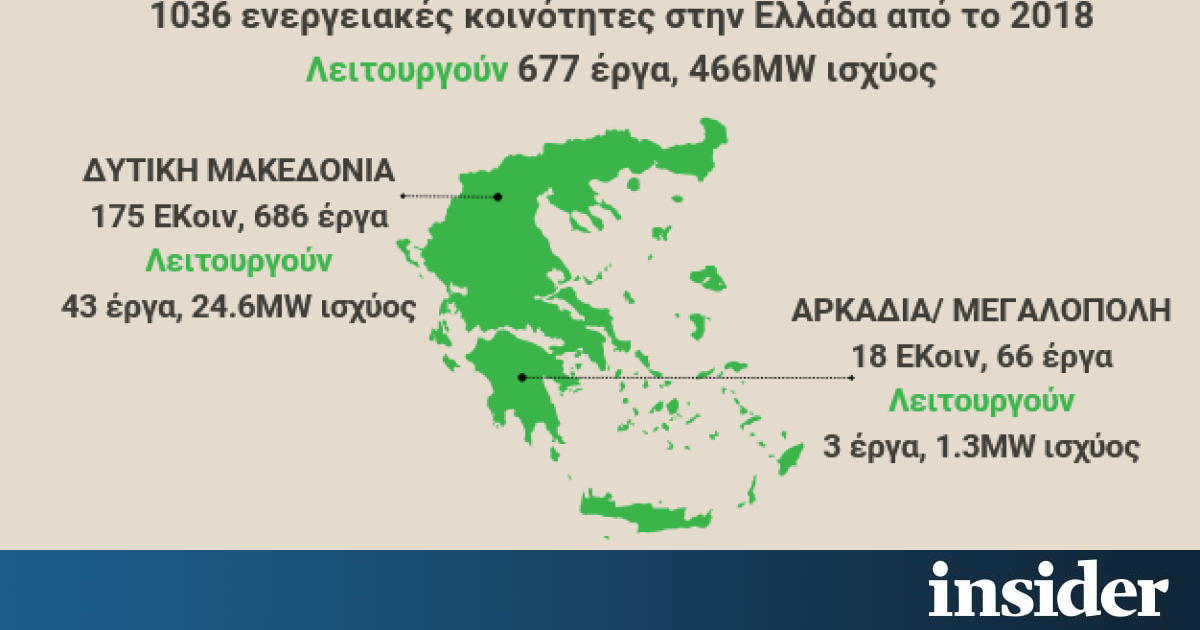 1036 ενεργειακές κοινότητες στην Ελλάδα από το 2018
Λειτουργούν 677 έργα, 466MW ισχύος

ΔΥΤΙΚΗ ΜΑΚΕΔΟΝΙΑ
175 ΕΚοιν, 686 έργα
Λειτουργούν
43 έργα, 24.6MW ισχύος

ΑΡΚΑΔΙΑ/ ΜΕΓΑΛΟΠΟΛΗ
18 ΕΚοιν, 66 έργα
Λειτουργούν
3 έργα, 1.3MW ισχύος

insider