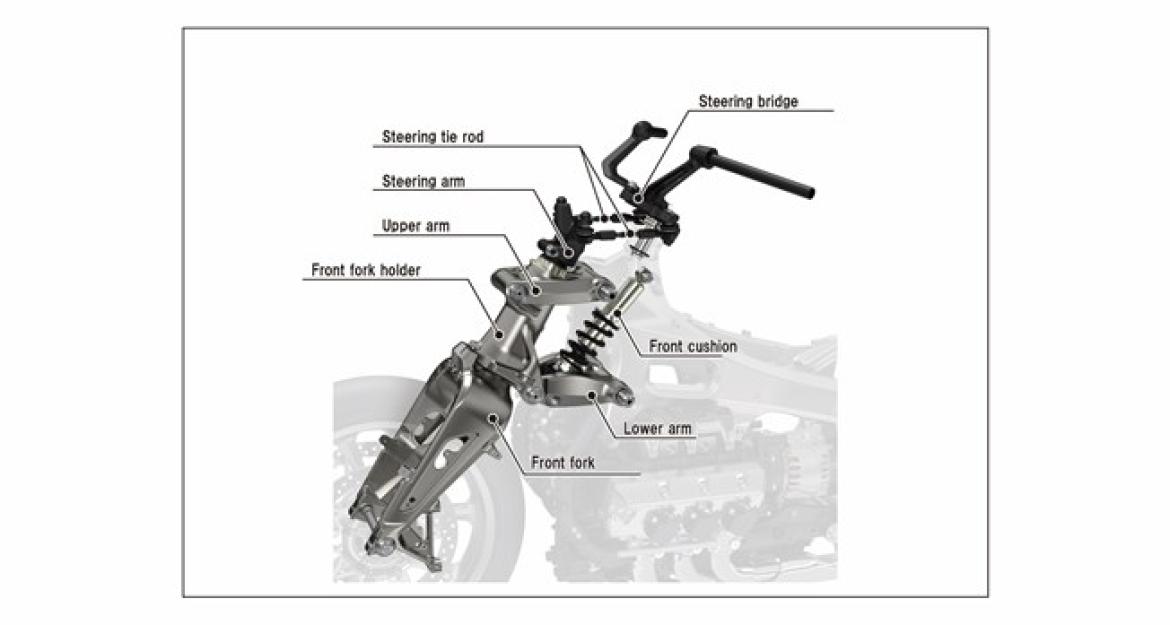 Steering bridge
Steering tie rod
Steering arm
Upper arm
Front fork holder
Front cushion
Lower arm
Front fork