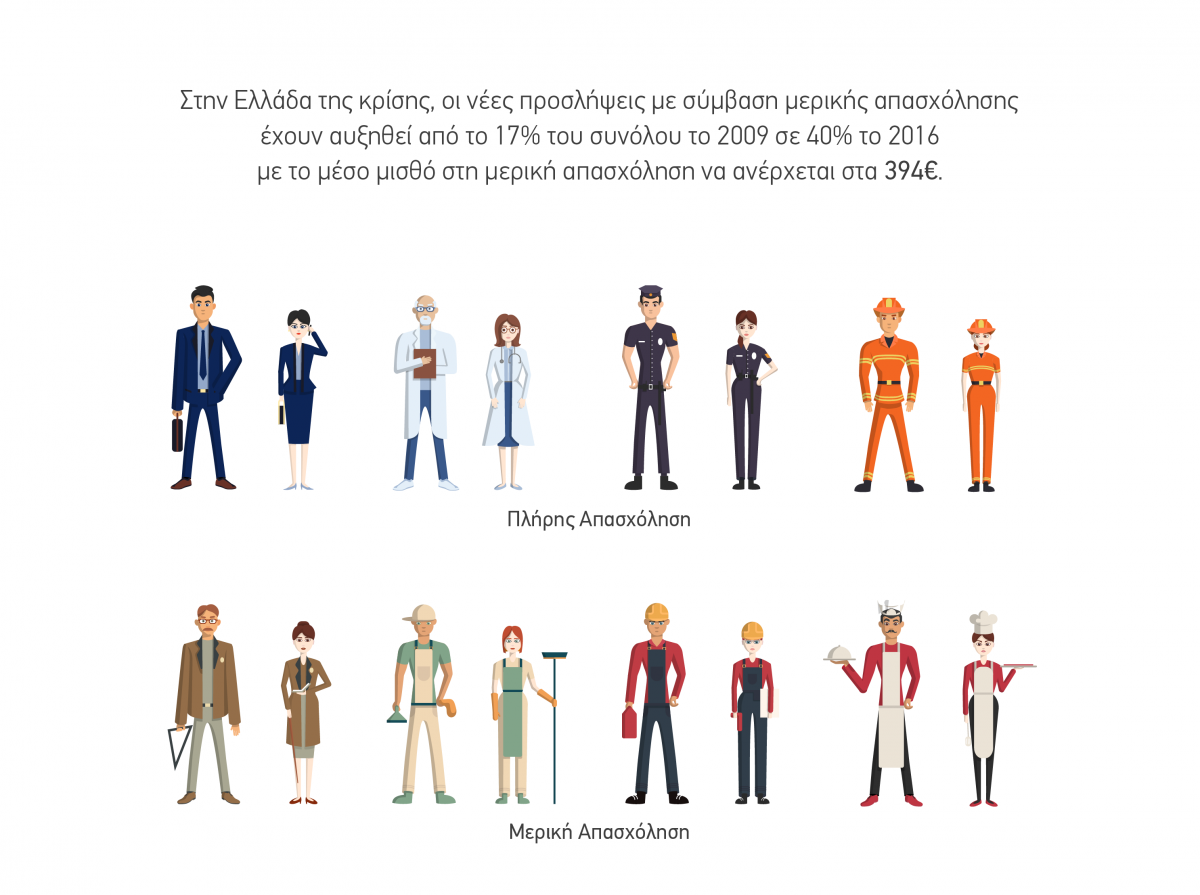 Στην Ελλάδα της κρίσης, οι νέες προσλήψεις με σύμβαση μερικής απασχόλησης έχουν αυξηθεί από το 17% του συνόλου το 2009 σε 40% το 2016 με το μέσο μισθό στη μερική απασχόληση να ανέρχεται στα 394€.

Πλήρης Απασχόληση

Μερική Απασχόληση