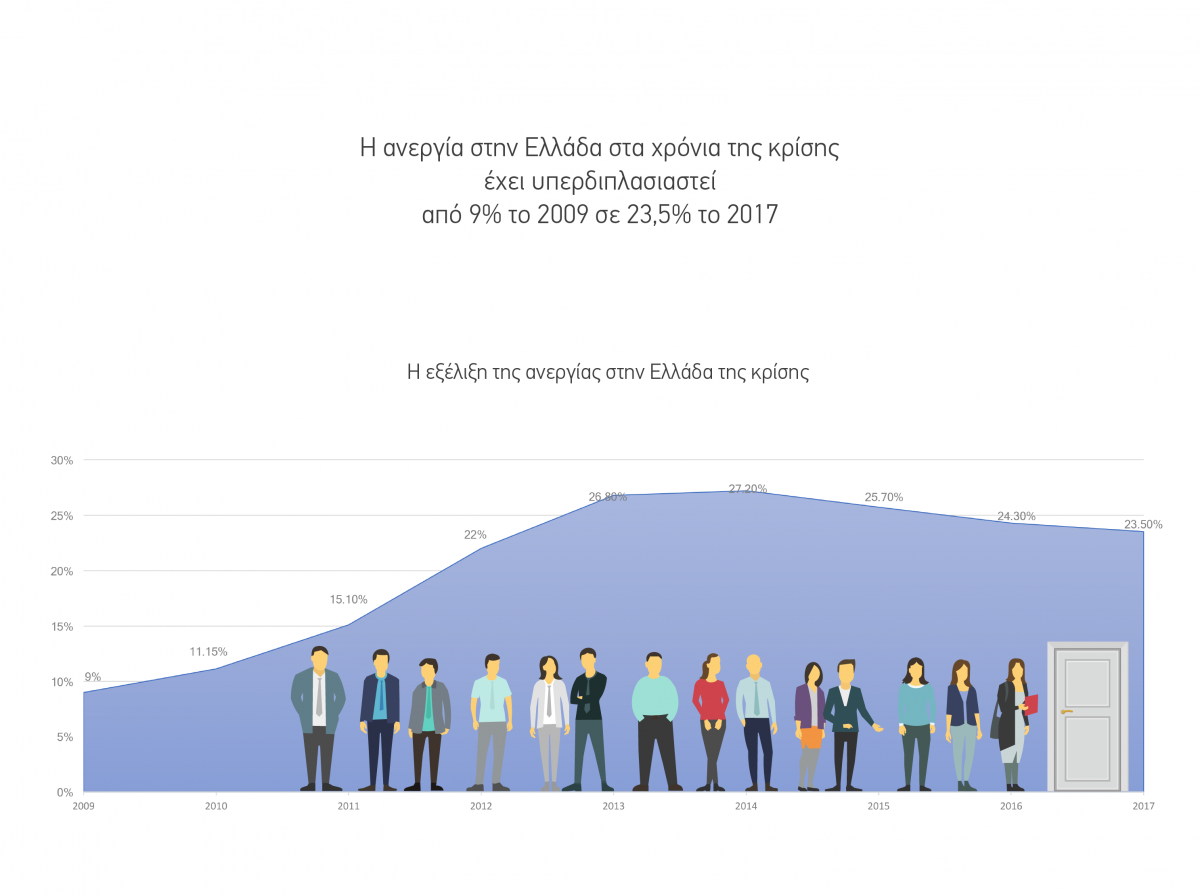 Η ανεργία στην Ελλάδα στα χρόνια της κρίσης
έχει υπερδιπλασιαστεί
από 9% το 2009 σε 23,5% το 2017

Η εξέλιξη της ανεργίας στην Ελλάδα της κρίσης

30%
25%
20%
15%
10%
5%
0%

9%
11.15%
15.10%
22%
26.80%
27.20%
25.70%
24.30%
23.50%

2009
2010
2011
2012
2013
2014
2015
2016
2017