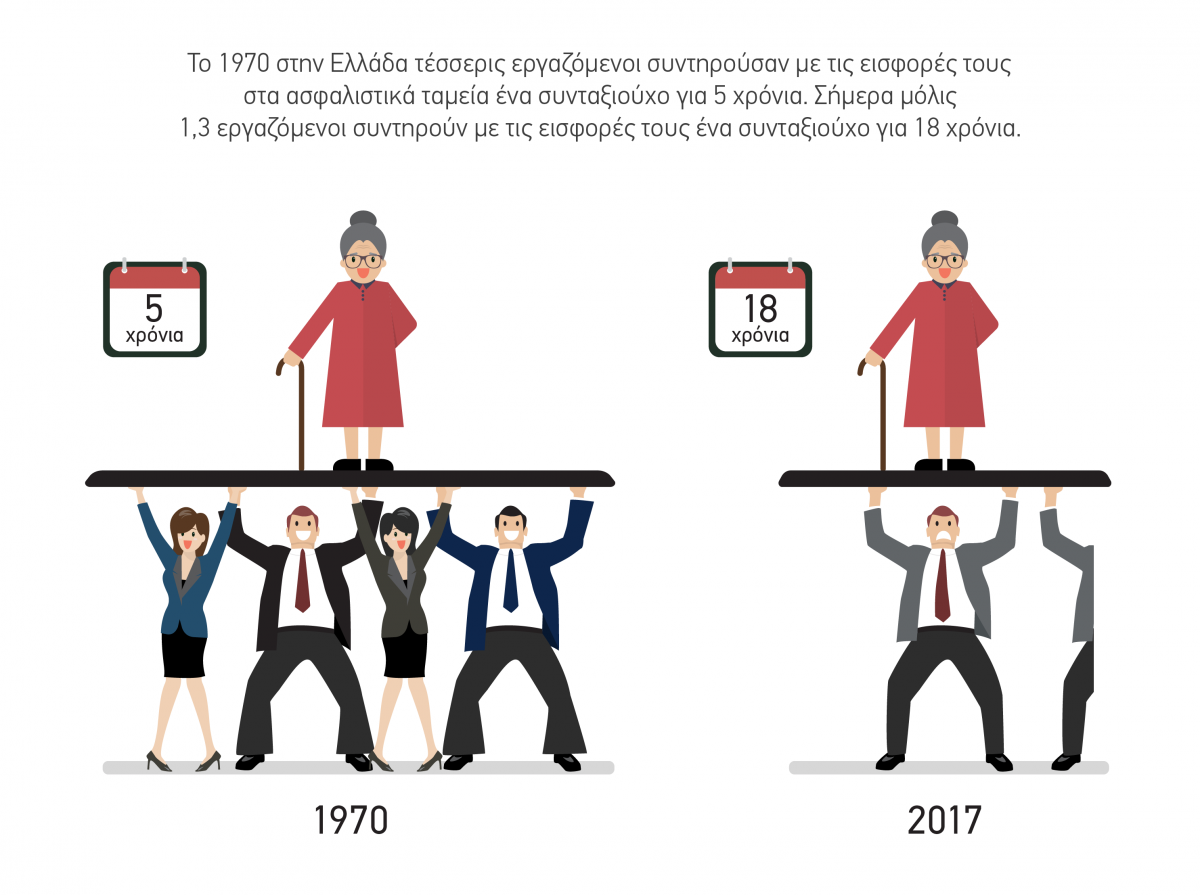 Το 1970 στην Ελλάδα τέσσερις εργαζόμενοι συντηρούσαν με τις εισφορές τους στα ασφαλιστικά ταμεία ένα συνταξιούχο για 5 χρόνια. Σήμερα μόλις 1,3 εργαζόμενοι συντηρούν με τις εισφορές τους ένα συνταξιούχο για 18 χρόνια.

5
χρόνια

18
χρόνια

1970

2017