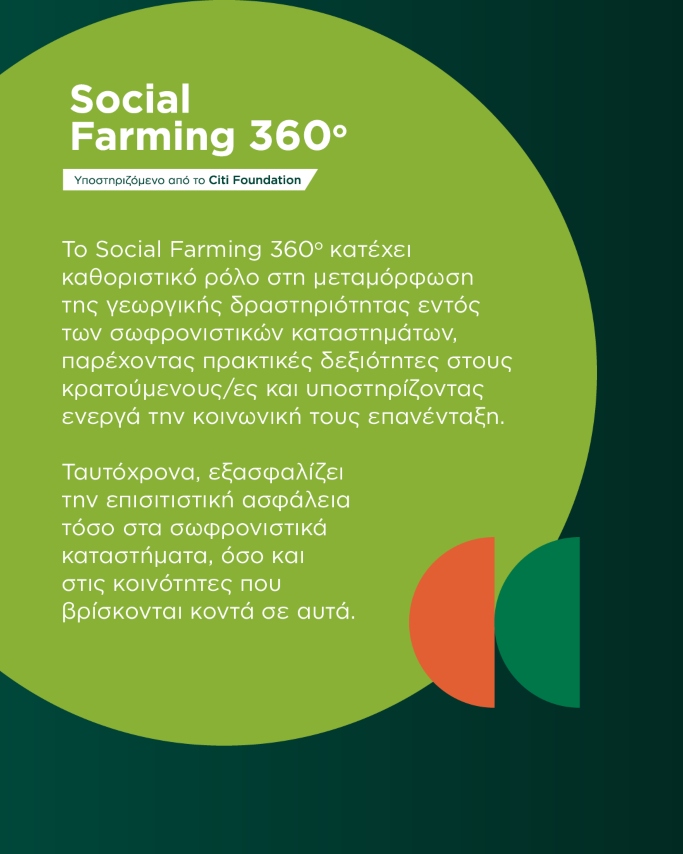 Social Farming 360°

Υποστηριζόμενο από το Citi Foundation

Το Social Farming 360° κατέχει καθοριστικό ρόλο στη μεταμόρφωση της γεωργικής δραστηριότητας εντός των σωφρονιστικών καταστημάτων, παρέχοντας πρακτικές δεξιότητες στους κρατούμενους/ες και υποστηρίζοντας ενεργά την κοινωνική τους επανένταξη.

Ταυτόχρονα, εξασφαλίζει την επισιτιστική ασφάλεια τόσο στα σωφρονιστικά καταστήματα, όσο και στις κοινότητες που βρίσκονται κοντά σε αυτά.