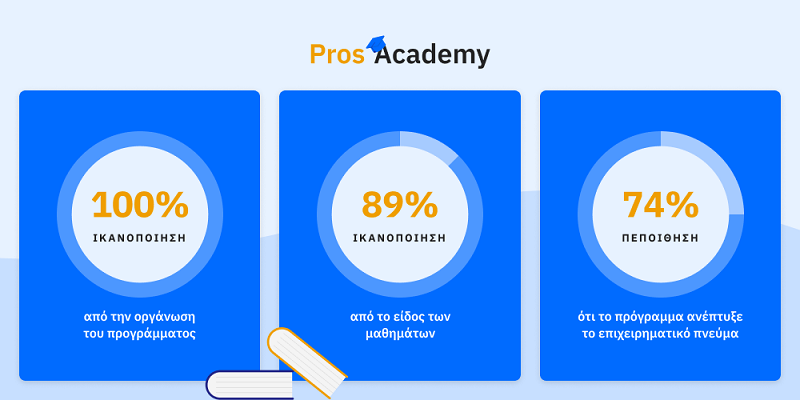 Pros Academy

100%
ΙΚΑΝΟΠΟΙΗΣΗ
από την οργάνωση του προγράμματος

89%
ΙΚΑΝΟΠΟΙΗΣΗ
από το είδος των μαθημάτων

74%
ΠΕΠΟΙΘΗΣΗ
ότι το πρόγραμμα ανέπτυξε το επιχειρηματικό πνεύμα