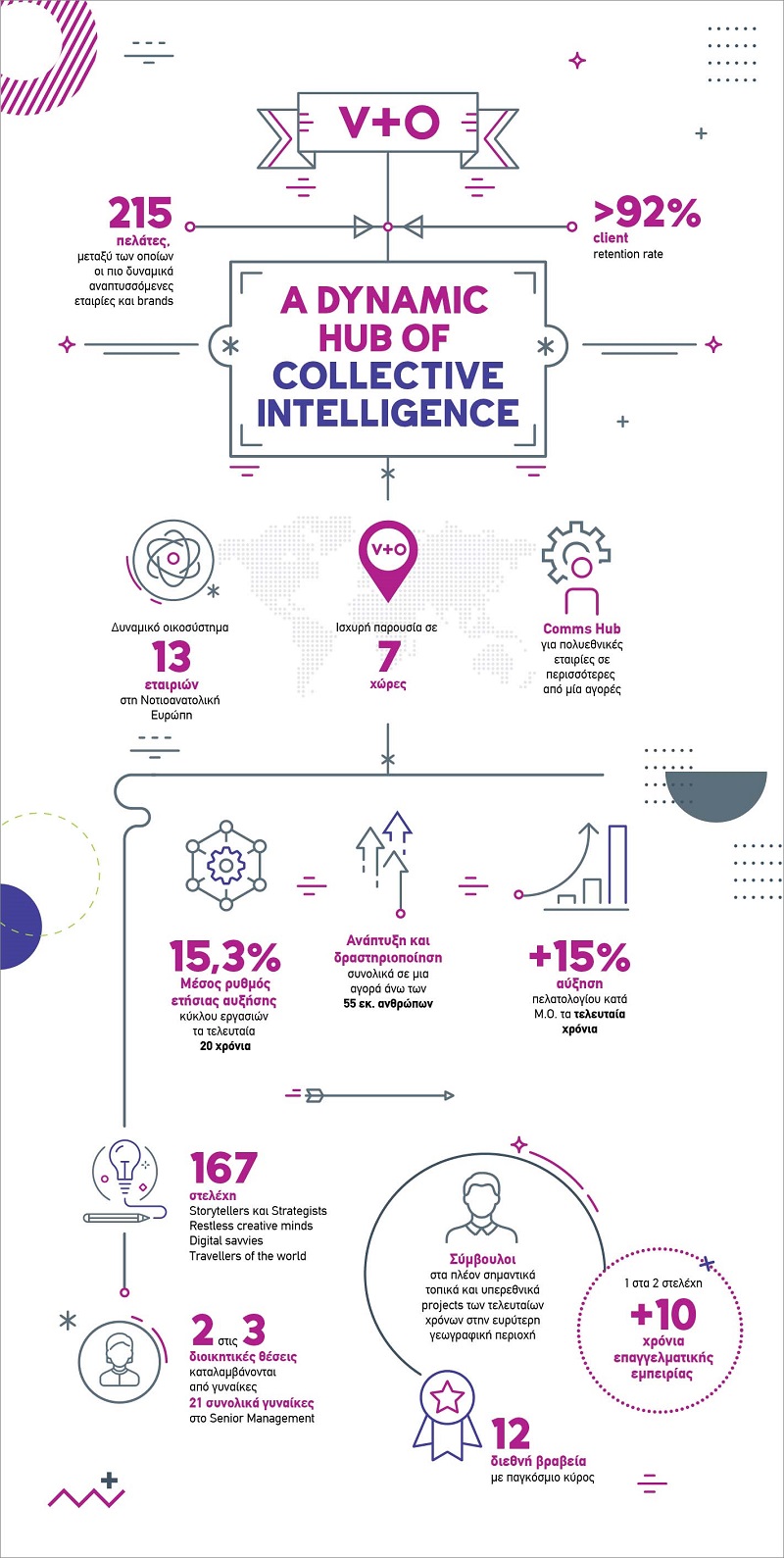 V+O

215
πελάτες,
μεταξύ των οποίων οι πιο δυναμικά αναπτυσσόμενες εταιρίες και brands

>92%
client
retention rate

A DYNAMIC HUB OF COLLECTIVE INTELLIGENCE

Δυναμικό οικοσύστημα
13
εταιριών
στη Νοτιοανατολική Ευρώπη

V+O
Ισχυρή παρουσία σε
7
χώρες

Comms Hub
για πολυεθνικές εταιρίες σε περισσότερες από μία αγορές

15,3%
Μέσος ρυθμός ετήσιας αυξήσης
κύκλου εργασιών τα τελευταία
20 χρόνια

Ανάπτυξη και δραστηριοποίηση
συνολικά σε μια αγορά άνω των
55 εκ. ανθρώπων

+15%
αύξηση
πελατολογίου κατά Μ.Ο. τα τελευταία χρόνια

167
στελέχη
Storytellers και Strategists
Restless creative minds
Digital savvies
Travellers of the world

2 στις 3
διοικητικές θέσεις
καταλαμβάνονται από γυναίκες
21 συνολικά γυναίκες
στο Senior Management

Σύμβουλοι
στα πλέον σημαντικά τοπικά και υπερεθνικά projects των τελευταίων χρόνων στην ευρύτερη γεωγραφική περιοχή

1 στα 2 στελέχη
+10
χρόνια επαγγελματικής εμπειρίας

12
διεθνή βραβεία
με παγκόσμιο κύρος