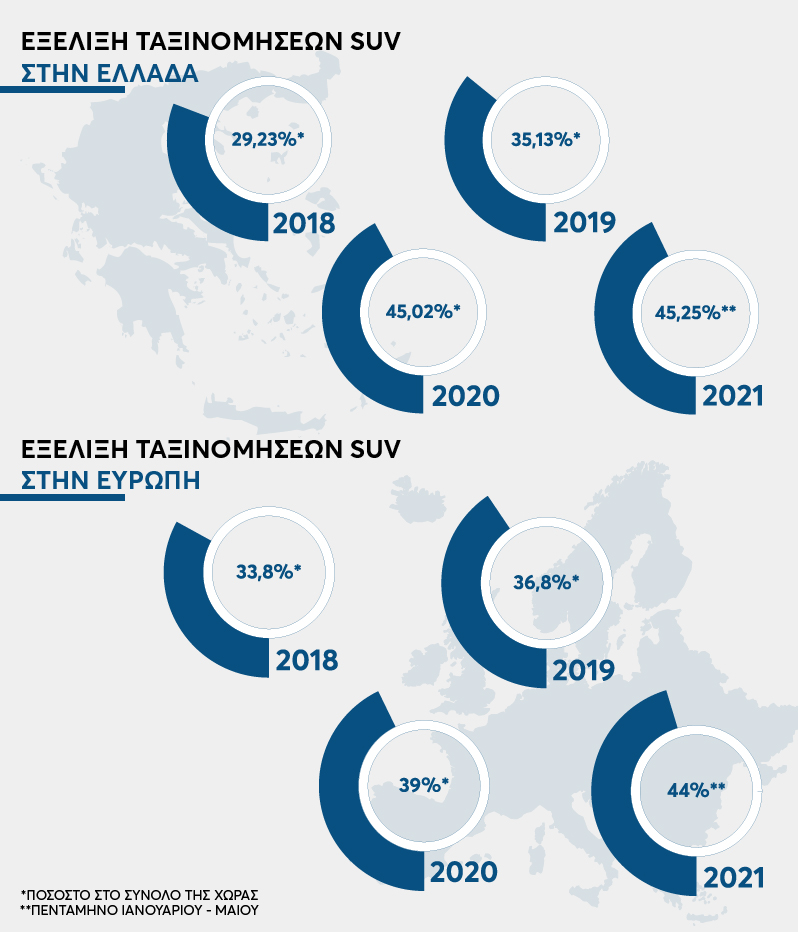 ΕΞΕΛΙΞΗ ΤΑΞΙΝΟΜΗΣΕΩΝ SUV
ΣΤΗΝ ΕΛΛΑΔΑ

29,23%*
2018

35,13%*
2019

45,02%*
2020

45,25%**
2021

ΕΞΕΛΙΞΗ ΤΑΞΙΝΟΜΗΣΕΩΝ SUV
ΣΤΗΝ ΕΥΡΩΠΗ

33,8%*
2018

36,8%*
2019

39%*
2020

44%**
2021

*ΠΟΣΟΣΤΟ ΣΤΟ ΣΥΝΟΛΟ ΤΗΣ ΧΩΡΑΣ
**ΠΕΝΤΑΜΗΝΟ ΙΑΝΟΥΑΡΙΟΥ - ΜΑΙΟΥ